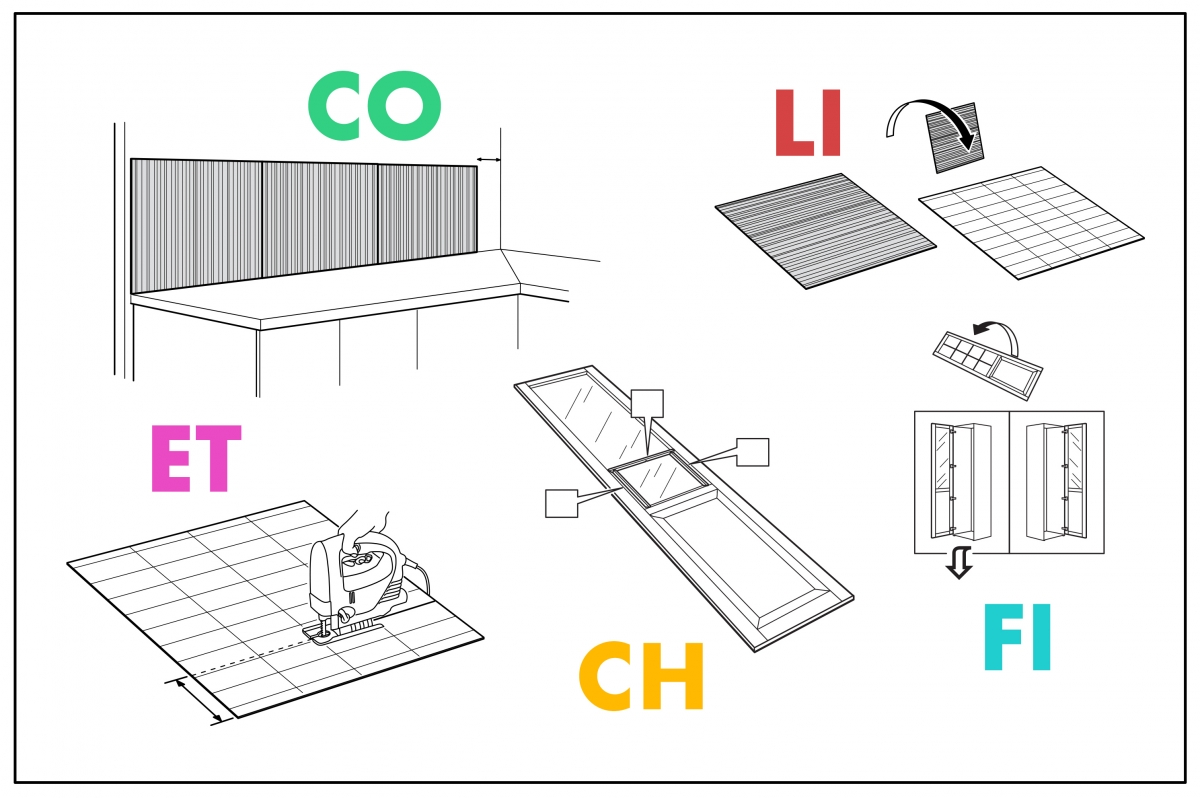 CO

LI

ET

CH

FI